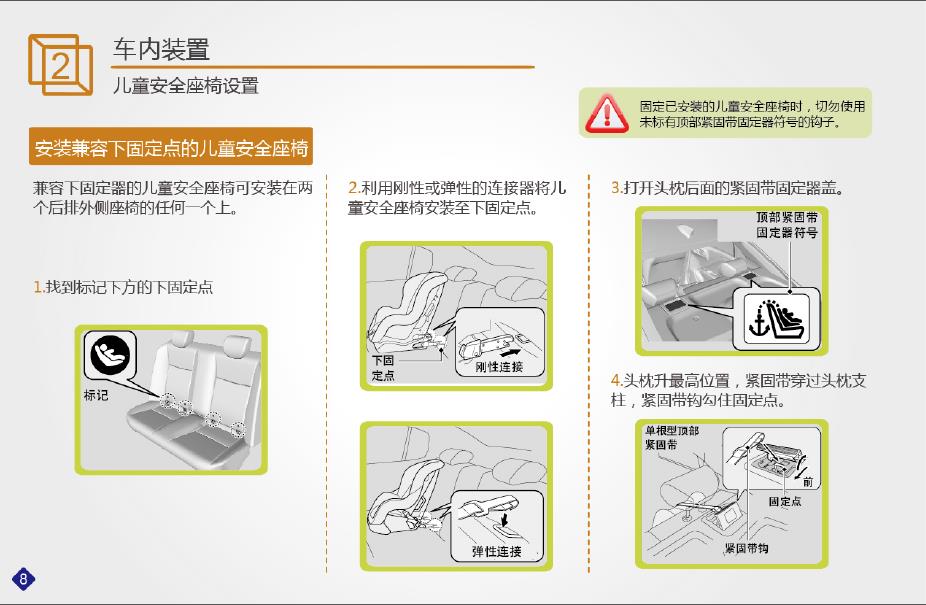 2

车内装置

儿童安全座椅设置

固定已安装的儿童安全座椅时，切勿使用未标有顶部紧固带固定器符号的钩子。

安装兼容下固定点的儿童安全座椅

兼容下固定器的儿童安全座椅可安装在两个后排外侧座椅的任何一个上。

1.找到标记下方的下固定点

标记

2.利用刚性或弹性的连接器将儿童安全座椅安装至下固定点。

下固定点

刚性连接

弹性连接

3.打开头枕后面的紧固带固定器盖。

顶部紧固带固定器符号

4.头枕升最高位置，紧固带穿过头枕支柱，紧固带钩勾住固定点。

单根型顶部紧固带

前

固定点

紧固带钩

8