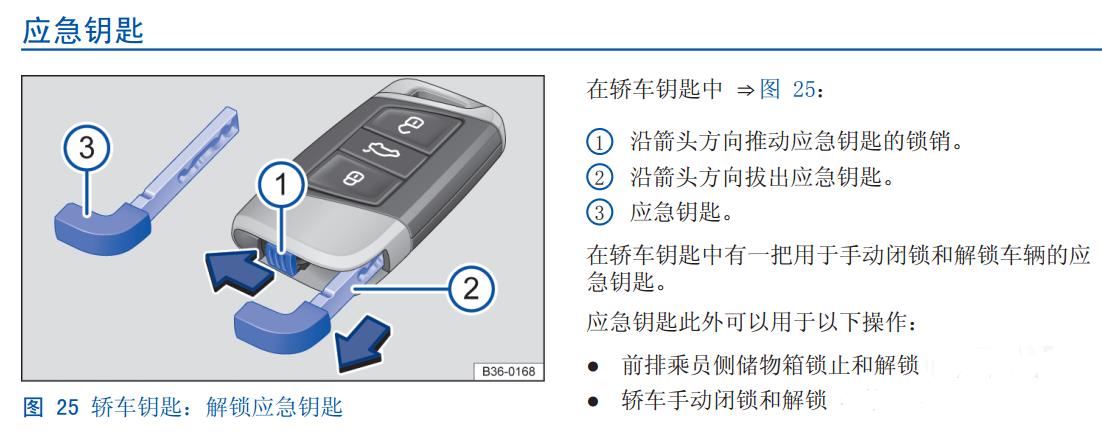 应急钥匙

3
1
2
B36-0168

图 25 轿车钥匙：解锁应急钥匙

在轿车钥匙中 ⇒图 25：

① 沿箭头方向推动应急钥匙的锁销。
② 沿箭头方向拔出应急钥匙。
③ 应急钥匙。

在轿车钥匙中有一把用于手动闭锁和解锁车辆的应急钥匙。

应急钥匙此外可以用于以下操作：

● 前排乘员侧储物箱锁止和解锁
● 轿车手动闭锁和解锁